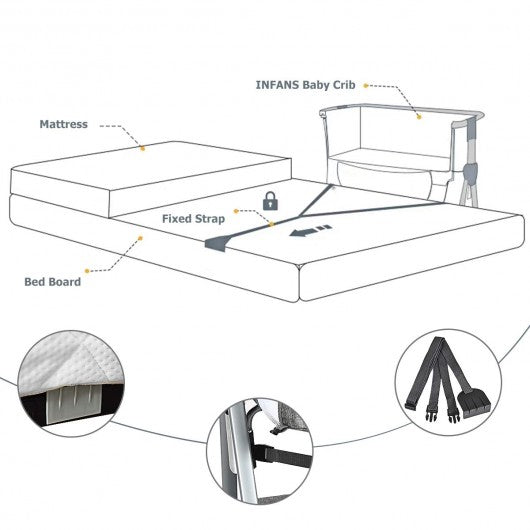 INFANS Baby Crib

Mattress

Fixed Strap

Bed Board