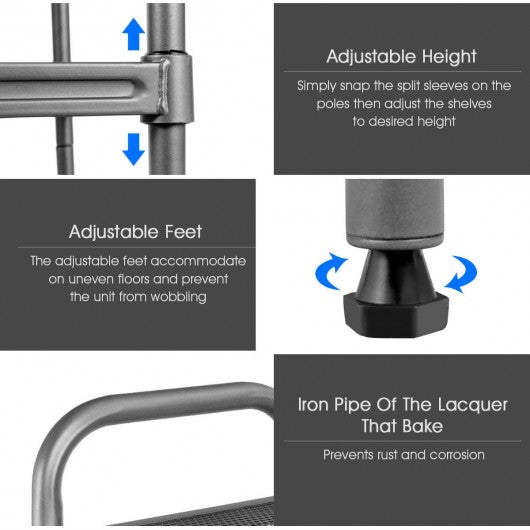 Adjustable Height

Simply snap the split sleeves on the poles then adjust the shelves to desired height

Adjustable Feet

The adjustable feet accommodate on uneven floors and prevent the unit from wobbling

Iron Pipe Of The Lacquer That Bake

Prevents rust and corrosion