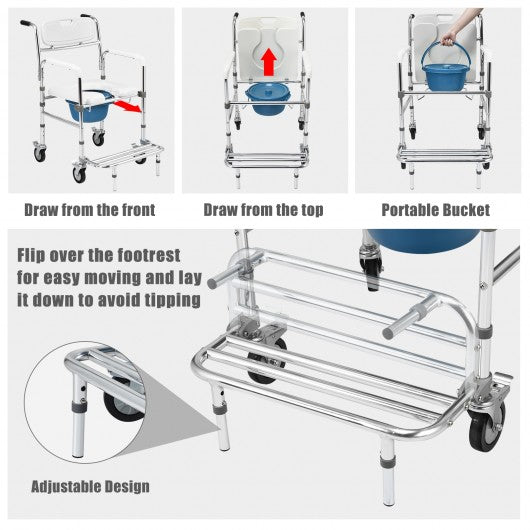 Draw from the front

Draw from the top

Portable Bucket

Flip over the footrest for easy moving and lay it down to avoid tipping

Adjustable Design