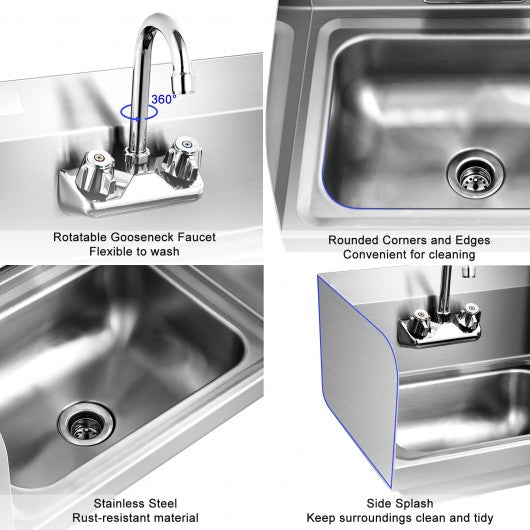 360°

Rotatable Gooseneck Faucet
Flexible to wash

Rounded Corners and Edges
Convenient for cleaning

Stainless Steel
Rust-resistant material

Side Splash
Keep surroundings clean and tidy