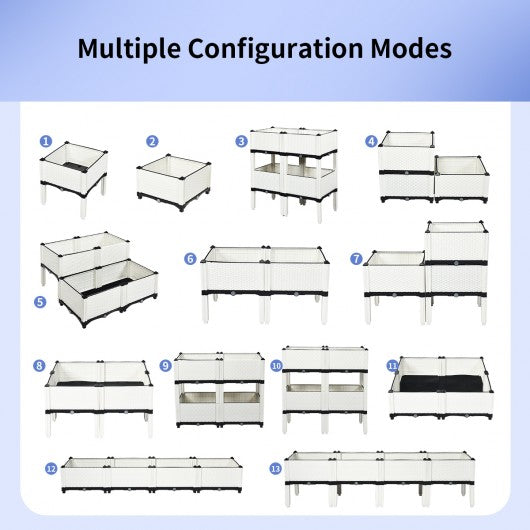 Multiple Configuration Modes

1

2

3

4

5

6

7

8

9

10

11

12

13