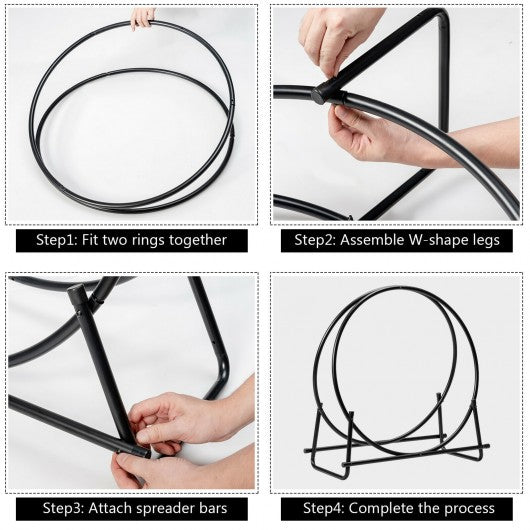 Step1: Fit two rings together

Step2: Assemble W-shape legs

Step3: Attach spreader bars

Step4: Complete the process