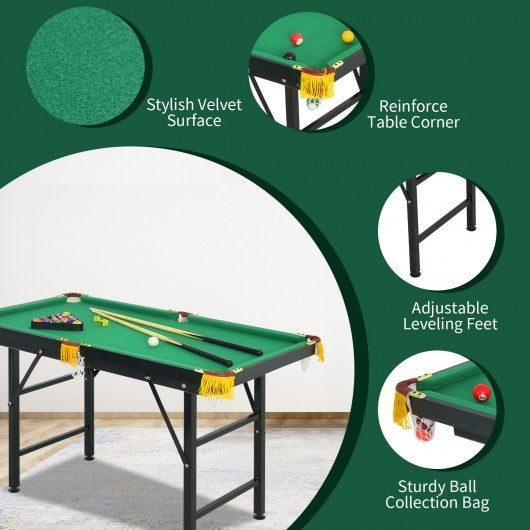 Stylish Velvet Surface

Reinforce Table Corner

Adjustable Leveling Feet

Sturdy Ball Collection Bag