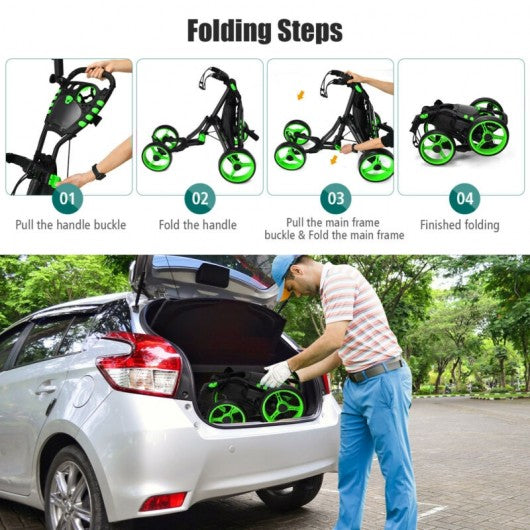 Folding Steps

01
Pull the handle buckle

02
Fold the handle

03
Pull the main frame buckle & Fold the main frame

04
Finished folding