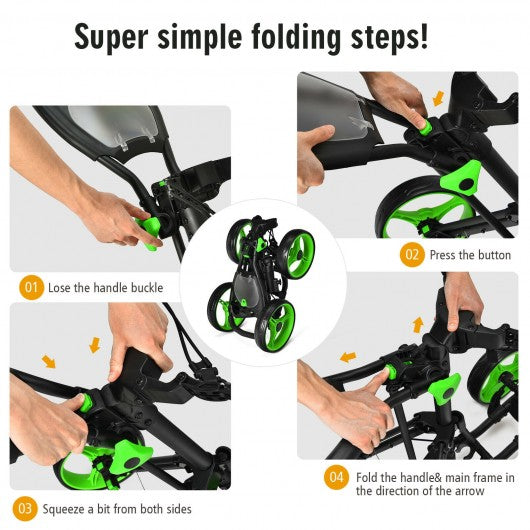 Super simple folding steps!

01 Lose the handle buckle

02 Press the button

03 Squeeze a bit from both sides

04 Fold the handle& main frame in the direction of the arrow