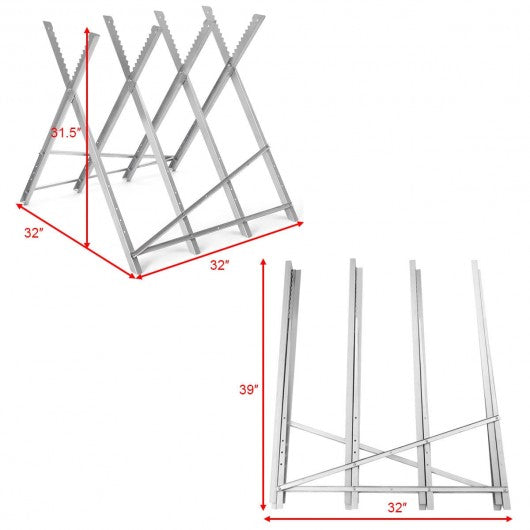 31.5"

32"

32"

39"

32"