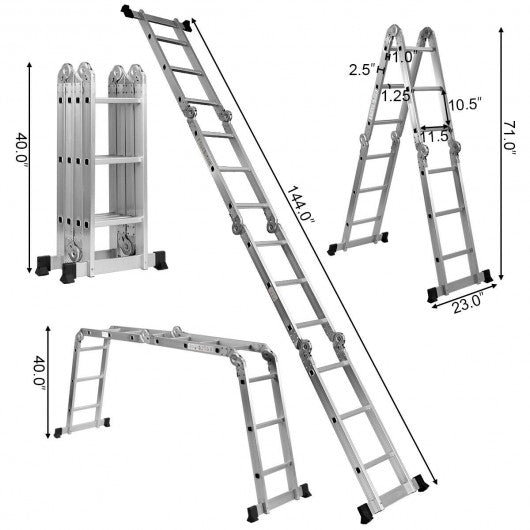 40.0"

144.0"

2.5"

1.0"

1.25"

10.5"

11.5"

71.0"

23.0"

40.0"